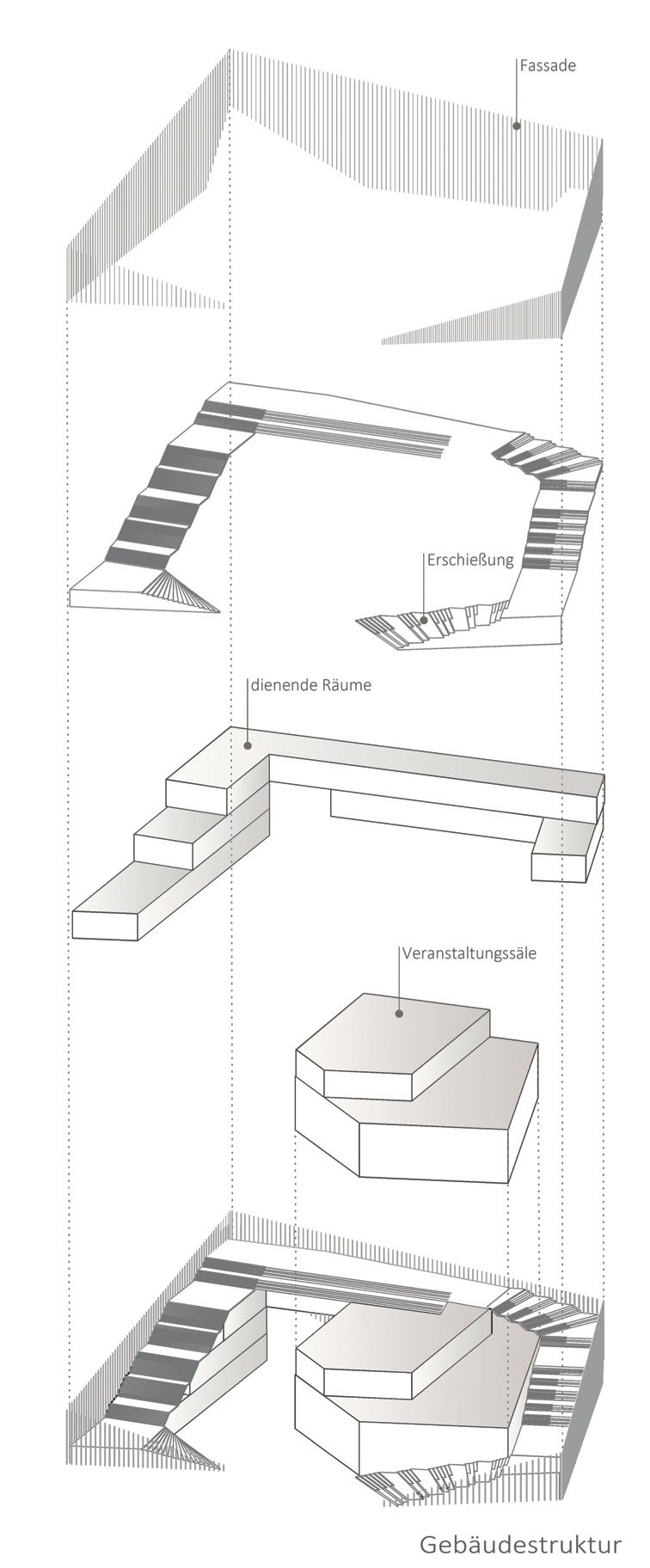 Fassade

Erschießung

dienende Räume

Veranstaltungssäle

Gebäudestruktur