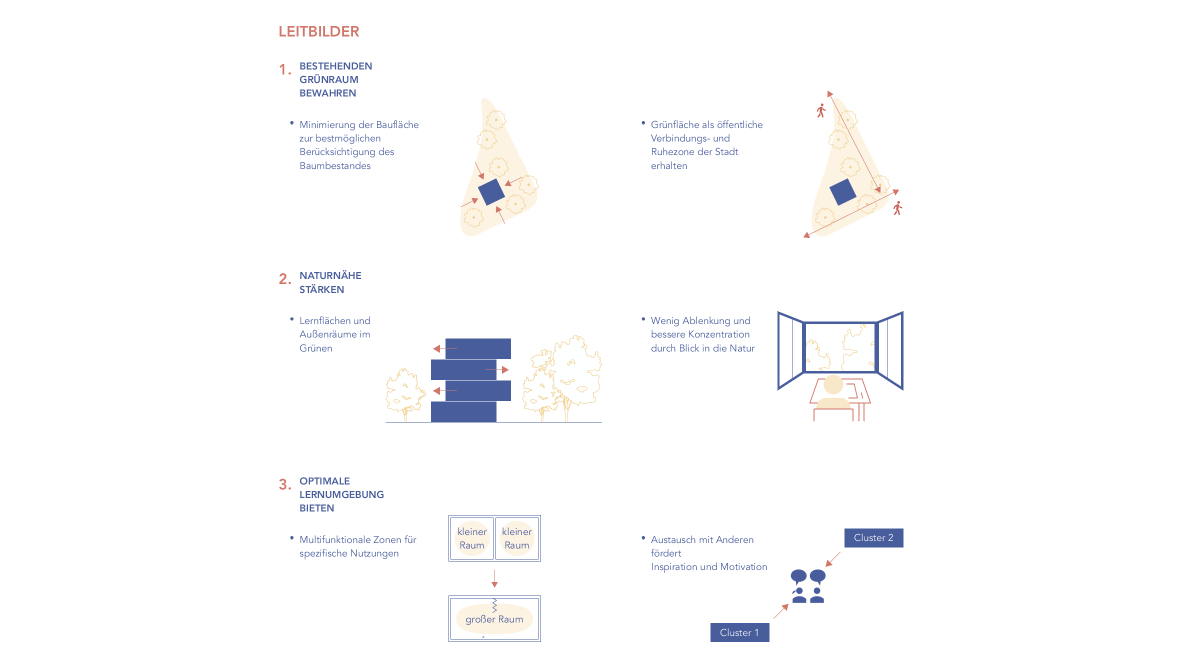 LEITBILDER

1. BESTEHENDEN GRÜNRAUM BEWAHREN

• Minimierung der Baufläche zur bestmöglichen Berücksichtigung des Baumbestandes

• Grünfläche als öffentliche Verbindungs- und Ruhezone der Stadt erhalten

2. NATURNÄHE STÄRKEN

• Lernflächen und Außenräume im Grünen

• Wenig Ablenkung und bessere Konzentration durch Blick in die Natur

3. OPTIMALE LERNUMGEBUNG BIETEN

• Multifunktionale Zonen für spezifische Nutzungen

kleiner Raum

kleiner Raum

großer Raum

• Austausch mit Anderen fördert Inspiration und Motivation

Cluster 2

Cluster 1